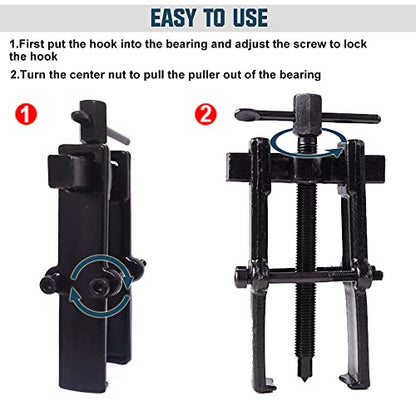 EASY TO USE

1.First put the hook into the bearing and adjust the screw to lock the hook

2.Turn the center nut to pull the puller out of the bearing

1

2