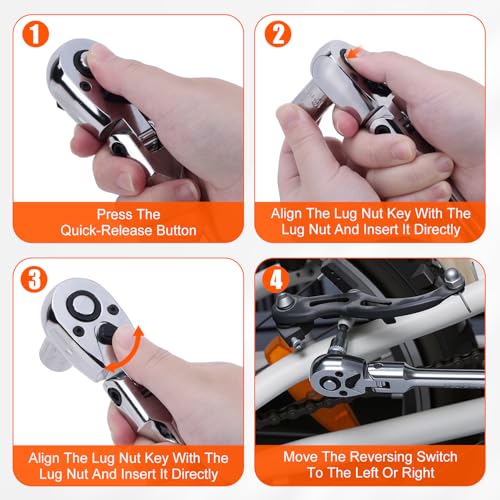 1

Press The Quick-Release Button

2

Align The Lug Nut Key With The Lug Nut And Insert It Directly

3

Align The Lug Nut Key With The Lug Nut And Insert It Directly

4

Move The Reversing Switch To The Left Or Right