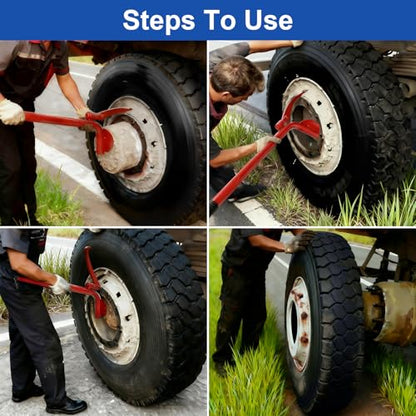 Steps To Use