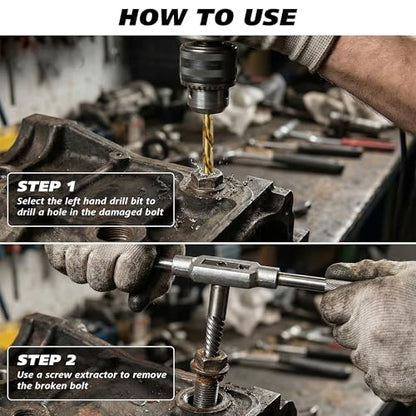 HOW TO USE

STEP 1
Select the left hand drill bit to drill a hole in the damaged bolt

STEP 2
Use a screw extractor to remove the broken bolt