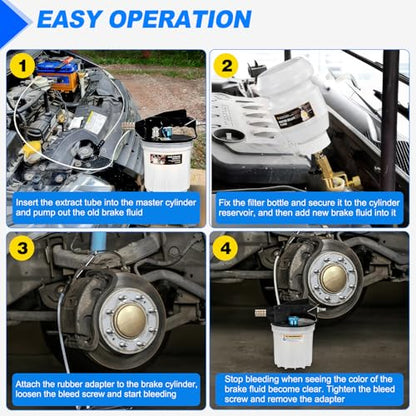 EASY OPERATION

1

Insert the extract tube into the master cylinder and pump out the old brake fluid

2

Fix the filter bottle and secure it to the cylinder reservoir, and then add new brake fluid into it

3

Attach the rubber adapter to the brake cylinder, loosen the bleed screw and start bleeding

4

Stop bleeding when seeing the color of the brake fluid become clear. Tighten the bleed screw and remove the adapter