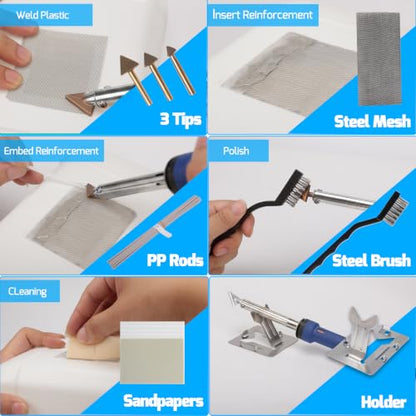 Weld Plastic

3 Tips

Insert Reinforcement

Steel Mesh

Embed Reinforcement

PP Rods

Polish

Steel Brush

CLeaning

Sandpapers

Holder