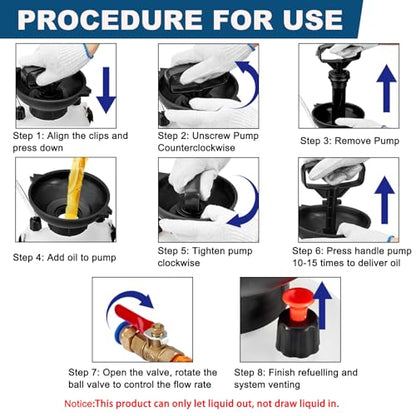 PROCEDURE FOR USE

Step 1: Align the clips and press down

Step 2: Unscrew Pump Counterclockwise

Step 3: Remove Pump

Step 4: Add oil to pump

Step 5: Tighten pump clockwise

Step 6: Press handle pump 10-15 times to deliver oil

Step 7: Open the valve, rotate the ball valve to control the flow rate

Step 8: Finish refuelling and system venting

Notice:This product can only let liquid out, not draw liquid in.