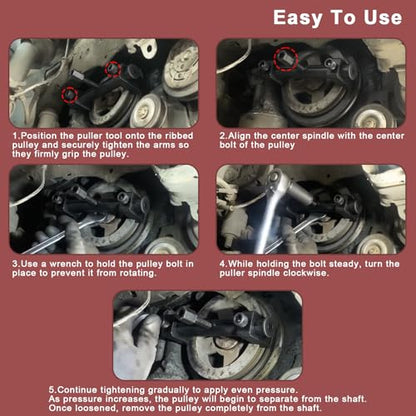 Easy To Use

1.Position the puller tool onto the ribbed pulley and securely tighten the arms so they firmly grip the pulley.

2.Align the center spindle with the center bolt of the pulley

3.Use a wrench to hold the pulley bolt in place to prevent it from rotating.

4.While holding the bolt steady, turn the puller spindle clockwise.

5.Continue tightening gradually to apply even pressure.
As pressure increases, the pulley will begin to separate from the shaft.
Once loosened, remove the pulley completely from the shaft.