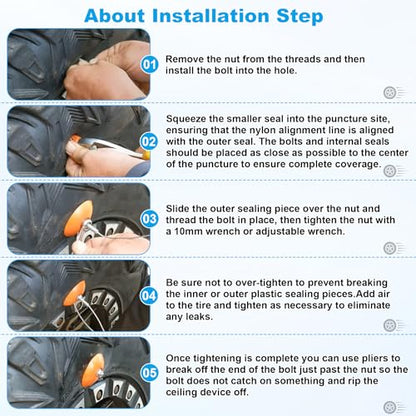 About Installation Step

01 Remove the nut from the threads and then install the bolt into the hole.

02 Squeeze the smaller seal into the puncture site, ensuring that the nylon alignment line is aligned with the outer seal. The bolts and internal seals should be placed as close as possible to the center of the puncture to ensure complete coverage.

03 Slide the outer sealing piece over the nut and thread the bolt in place, then tighten the nut with a 10mm wrench or adjustable wrench.

04 Be sure not to over-tighten to prevent breaking the inner or outer plastic sealing pieces.Add air to the tire and tighten as necessary to eliminate any leaks.

05 Once tightening is complete you can use pliers to break off the end of the bolt just past the nut so the bolt does not catch on something and rip the ceiling device off.