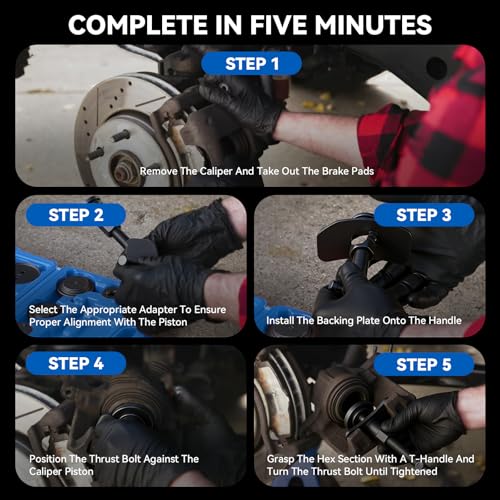 COMPLETE IN FIVE MINUTES

STEP 1

Remove The Caliper And Take Out The Brake Pads

STEP 2

Select The Appropriate Adapter To Ensure Proper Alignment With The Piston

STEP 3

Install The Backing Plate Onto The Handle

STEP 4

Position The Thrust Bolt Against The Caliper Piston

STEP 5

Grasp The Hex Section With A T-Handle And Turn The Thrust Bolt Until Tightened