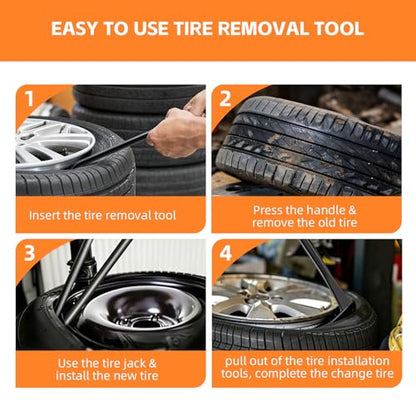 EASY TO USE TIRE REMOVAL TOOL

1

Insert the tire removal tool

2

Press the handle & remove the old tire

3

Use the tire jack & install the new tire

4

pull out of the tire installation tools, complete the change tire