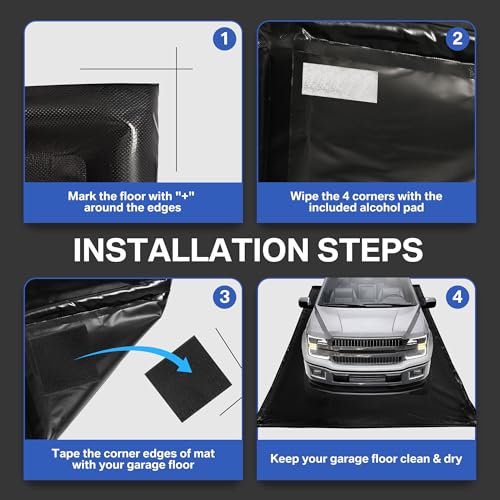 1

Mark the floor with "+" around the edges

2

Wipe the 4 corners with the included alcohol pad

INSTALLATION STEPS

3

Tape the corner edges of mat with your garage floor

4

Keep your garage floor clean & dry