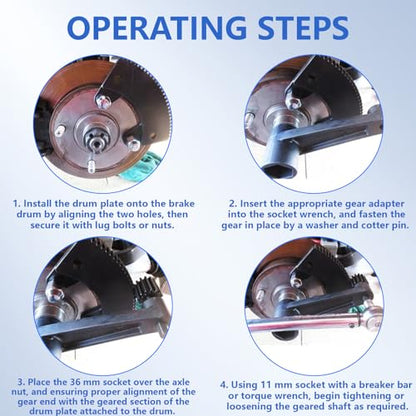 OPERATING STEPS

1. Install the drum plate onto the brake drum by aligning the two holes, then secure it with lug bolts or nuts.

2. Insert the appropriate gear adapter into the socket wrench, and fasten the gear in place by a washer and cotter pin.

3. Place the 36 mm socket over the axle nut, and ensuring proper alignment of the gear end with the geared section of the drum plate attached to the drum.

4. Using 11 mm socket with a breaker bar or torque wrench, begin tightening or loosening the geared shaft as required.