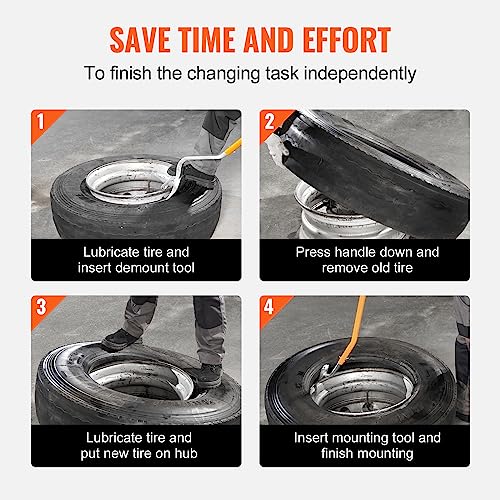 SAVE TIME AND EFFORT

To finish the changing task independently

1

Lubricate tire and insert demount tool

2

Press handle down and remove old tire

3

Lubricate tire and put new tire on hub

4

Insert mounting tool and finish mounting