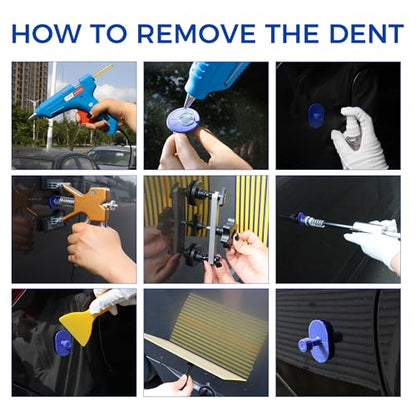 HOW TO REMOVE THE DENT