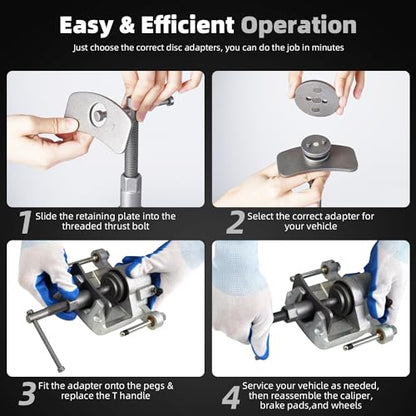 Easy & Efficient Operation

Just choose the correct disc adapters, you can do the job in minutes

1 Slide the retaining plate into the threaded thrust bolt

2 Select the correct adapter for your vehicle

3 Fit the adapter onto the pegs & replace the T handle

4 Service your vehicle as needed, then reassemble the caliper, brake pads,and wheels