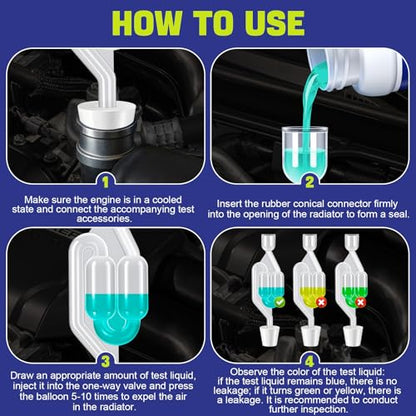 HOW TO USE

1

Make sure the engine is in a cooled state and connect the accompanying test accessories.

2

Insert the rubber conical connector firmly into the opening of the radiator to form a seal.

3

Draw an appropriate amount of test liquid, inject it into the one-way valve and press the balloon 5-10 times to expel the air in the radiator.

4

Observe the color of the test liquid: if the test liquid remains blue, there is no leakage; if it turns green or yellow, there is a leakage. It is recommended to conduct further inspection.