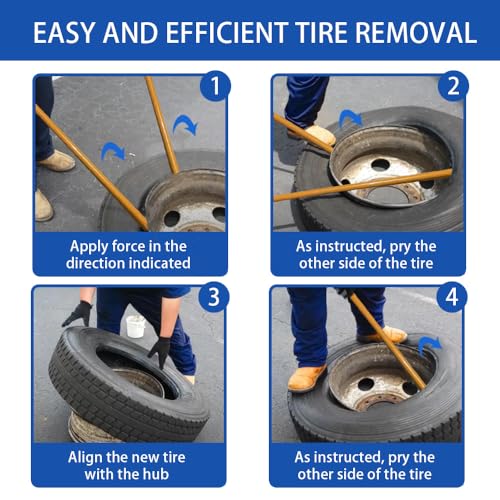 EASY AND EFFICIENT TIRE REMOVAL

1

Apply force in the direction indicated

2

As instructed, pry the other side of the tire

3

Align the new tire with the hub

4

As instructed, pry the other side of the tire