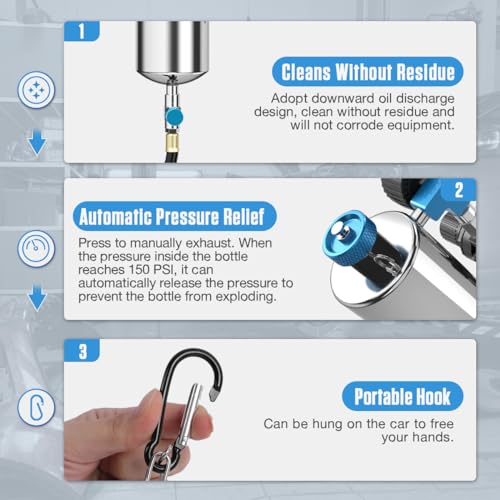 1

Cleans Without Residue

Adopt downward oil discharge design, clean without residue and will not corrode equipment.

2

Automatic Pressure Relief

Press to manually exhaust. When the pressure inside the bottle reaches 150 PSI, it can automatically release the pressure to prevent the bottle from exploding.

3

Portable Hook

Can be hung on the car to free your hands.