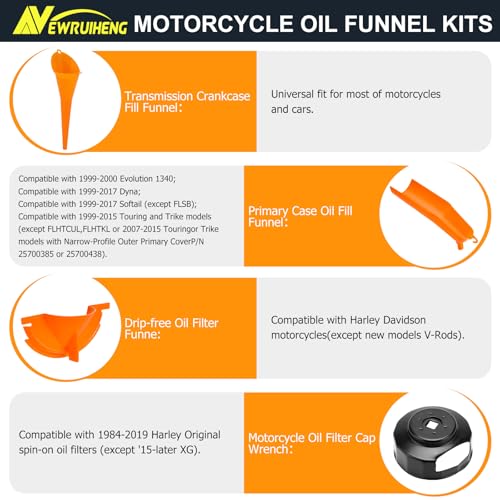 NEWRUIHENG MOTORCYCLE OIL FUNNEL KITS

Transmission Crankcase Fill Funnel:

Universal fit for most of motorcycles and cars.

Compatible with 1999-2000 Evolution 1340;
Compatible with 1999-2017 Dyna;
Compatible with 1999-2017 Softail (except FLSB);
Compatible with 1999-2015 Touring and Trike models (except FLHTCUL,FLHTKL or 2007-2015 Touringor Trike models with Narrow-Profile Outer Primary CoverP/N 25700385 or 25700438).

Primary Case Oil Fill Funnel:

Drip-free Oil Filter Funne:

Compatible with Harley Davidson motorcycles(except new models V-Rods).

Compatible with 1984-2019 Harley Original spin-on oil filters (except '15-later XG).

Motorcycle Oil Filter Cap Wrench: