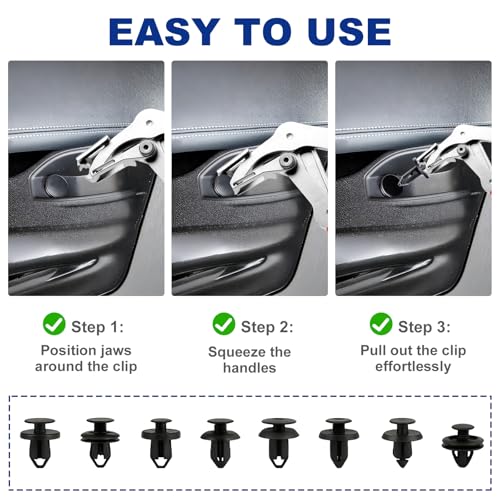 EASY TO USE

Step 1:
Position jaws around the clip

Step 2:
Squeeze the handles

Step 3:
Pull out the clip effortlessly