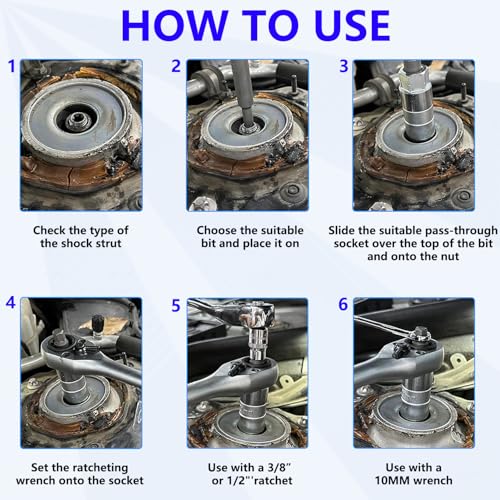 HOW TO USE

1

Check the type of the shock strut

2

Choose the suitable bit and place it on

3

Slide the suitable pass-through socket over the top of the bit and onto the nut

4

Set the ratcheting wrench onto the socket

5

Use with a 3/8" or 1/2"'ratchet

6

Use with a 10MM wrench