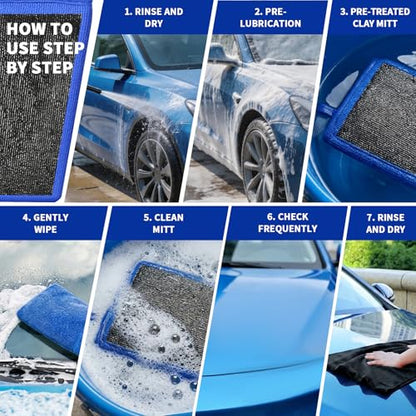 HOW TO USE STEP BY STEP

1. RINSE AND DRY

2. PRE-LUBRICATION

3. PRE-TREATED CLAY MITT

4. GENTLY WIPE

5. CLEAN MITT

6. CHECK FREQUENTLY

7. RINSE AND DRY