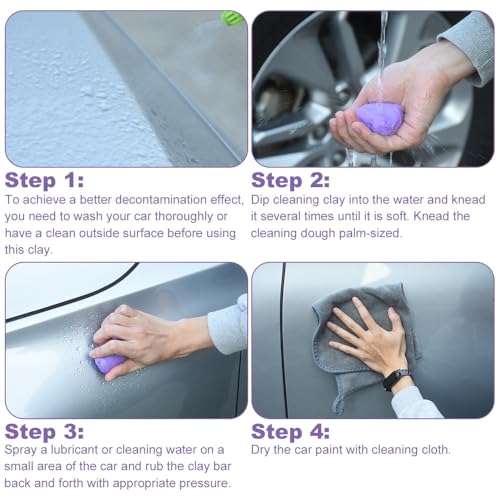 Step 1:
To achieve a better decontamination effect, you need to wash your car thoroughly or have a clean outside surface before using this clay.

Step 2:
Dip cleaning clay into the water and knead it several times until it is soft. Knead the cleaning dough palm-sized.

Step 3:
Spray a lubricant or cleaning water on a small area of the car and rub the clay bar back and forth with appropriate pressure.

Step 4:
Dry the car paint with cleaning cloth.