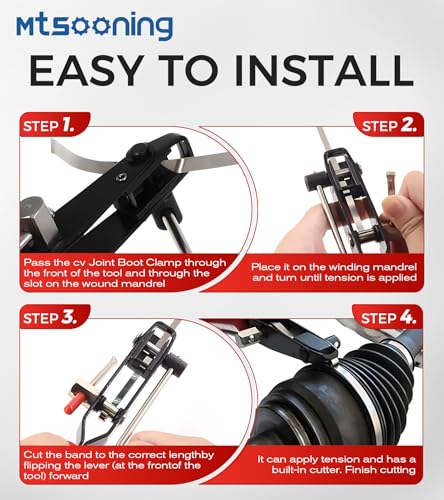 mtsooning

EASY TO INSTALL

STEP 1.

Pass the cv Joint Boot Clamp through the front of the tool and through the slot on the wound mandrel

STEP 2.

Place it on the winding mandrel and turn until tension is applied

STEP 3.

Cut the band to the correct lengthby flipping the lever (at the frontof the tool) forward

STEP 4.

It can apply tension and has a built-in cutter. Finish cutting