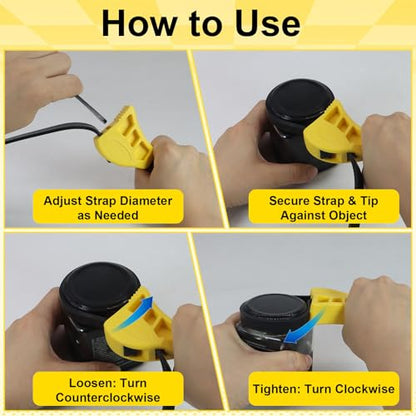 How to Use

Adjust Strap Diameter as Needed

Secure Strap & Tip Against Object

Loosen: Turn Counterclockwise

Tighten: Turn Clockwise