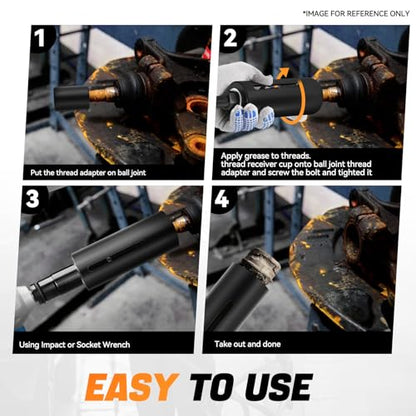 *IMAGE FOR REFERENCE ONLY

1

Put the thread adapter on ball joint

2

Apply grease to threads.
thread receiver cup onto ball joint thread adapter and screw the bolt and tighted it

3

Using Impact or Socket Wrench

4

Take out and done

EASY TO USE