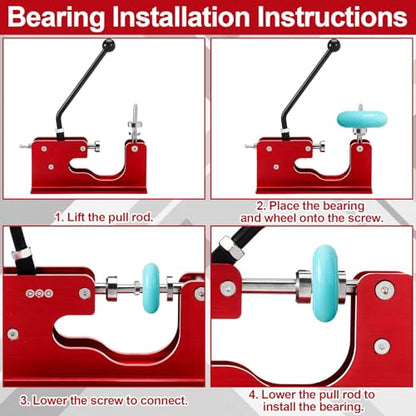 Bearing Installation Instructions

1. Lift the pull rod.

2. Place the bearing and wheel onto the screw.

3. Lower the screw to connect.

4. Lower the pull rod to install the bearing.