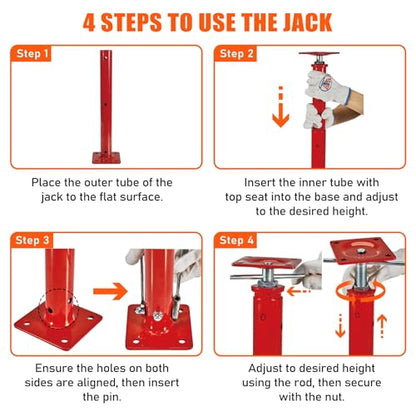 4 STEPS TO USE THE JACK

Step 1

Place the outer tube of the jack to the flat surface.

Step 2

Insert the inner tube with top seat into the base and adjust to the desired height.

Step 3

Ensure the holes on both sides are aligned, then insert the pin.

Step 4

Adjust to desired height using the rod, then secure with the nut.