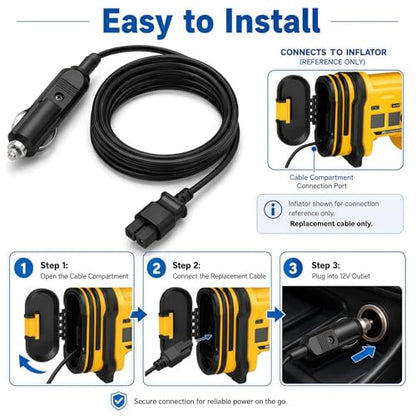 Easy to Install

CONNECTS TO INFLATOR
(REFERENCE ONLY)

Cable Compartment
Connection Port

Inflator shown for connection reference only.
Replacement cable only.

1 Step 1:
Open the Cable Compartment

2 Step 2:
Connect the Replacement Cable

3 Step 3:
Plug into 12V Outlet

Secure connection for reliable power on the go.