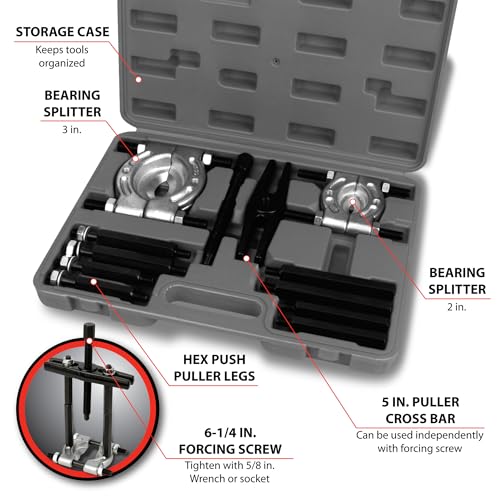 STORAGE CASE
Keeps tools organized

BEARING SPLITTER
3 in.

BEARING SPLITTER
2 in.

HEX PUSH PULLER LEGS

5 IN. PULLER CROSS BAR
Can be used independently with forcing screw

6-1/4 IN. FORCING SCREW
Tighten with 5/8 in. Wrench or socket