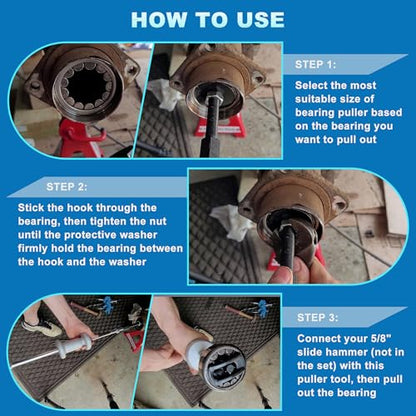 HOW TO USE

STEP 1:

Select the most suitable size of bearing puller based on the bearing you want to pull out

STEP 2:

Stick the hook through the bearing, then tighten the nut until the protective washer firmly hold the bearing between the hook and the washer

STEP 3:

Connect your 5/8" slide hammer (not in the set) with this puller tool, then pull out the bearing