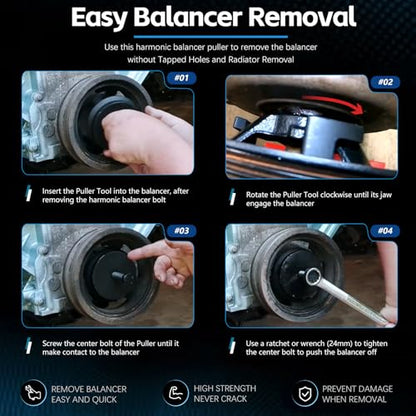 Easy Balancer Removal

Use this harmonic balancer puller to remove the balancer without Tapped Holes and Radiator Removal

#01

Insert the Puller Tool into the balancer, after removing the harmonic balancer bolt

#02

Rotate the Puller Tool clockwise until its jaw engage the balancer

#03

Screw the center bolt of the Puller until it make contact to the balancer

#04

Use a ratchet or wrench (24mm) to tighten the center bolt to push the balancer off

REMOVE BALANCER
EASY AND QUICK

HIGH STRENGTH
NEVER CRACK

PREVENT DAMAGE
WHEN REMOVAL