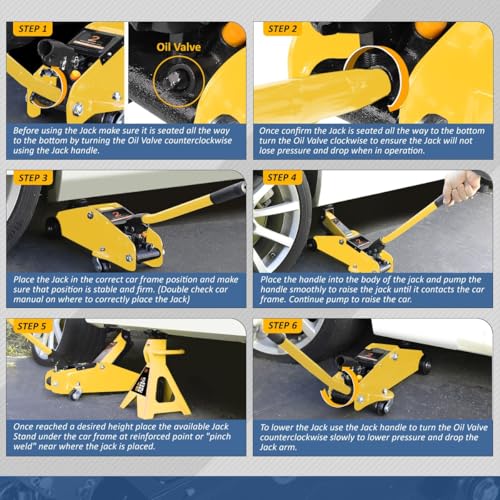 STEP 1

Oil Valve

Before using the Jack make sure it is seated all the way to the bottom by turning the Oil Valve counterclockwise using the Jack handle.

STEP 2

Once confirm the Jack is seated all the way to the bottom turn the Oil Valve clockwise to ensure the Jack will not lose pressure and drop when in operation.

STEP 3

Place the Jack in the correct car frame position and make sure that position is stable and firm. (Double check car manual on where to correctly place the Jack)

STEP 4

Place the handle into the body of the jack and pump the handle smoothly to raise the jack until it contacts the car frame. Continue pump to raise the car.

STEP 5

Once reached a desired height place the available Jack Stand under the car frame at reinforced point or "pinch weld" near where the jack is placed.

STEP 6

To lower the Jack use the Jack handle to turn the Oil Valve counterclockwise slowly to lower pressure and drop the Jack arm.