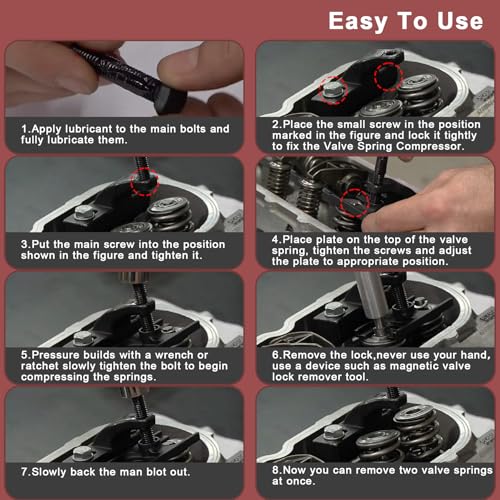 Easy To Use

1.Apply lubricant to the main bolts and fully lubricate them.

2.Place the small screw in the position marked in the figure and lock it tightly to fix the Valve Spring Compressor.

3.Put the main screw into the position shown in the figure and tighten it.

4.Place plate on the top of the valve spring, tighten the screws and adjust the plate to appropriate position.

5.Pressure builds with a wrench or ratchet slowly tighten the bolt to begin compressing the springs.

6.Remove the lock,never use your hand, use a device such as magnetic valve lock remover tool.

7.Slowly back the man blot out.

8.Now you can remove two valve springs at once.