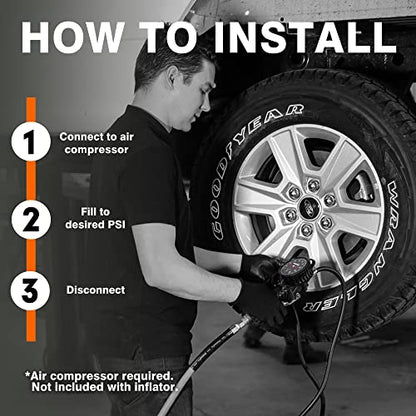 HOW TO INSTALL

1 Connect to air compressor

2 Fill to desired PSI

3 Disconnect

GOODYEAR

WRANGLER

*Air compressor required. Not included with inflator.