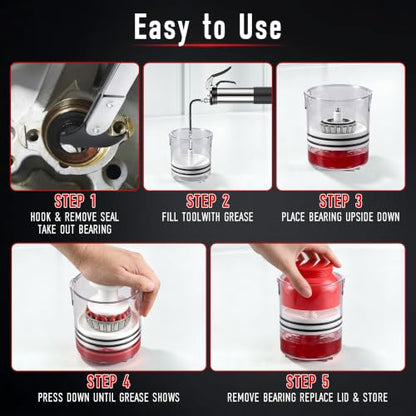 Easy to Use

STEP 1
HOOK & REMOVE SEAL
TAKE OUT BEARING

STEP 2
FILL TOOLWITH GREASE

STEP 3
PLACE BEARING UPSIDE DOWN

STEP 4
PRESS DOWN UNTIL GREASE SHOWS

STEP 5
REMOVE BEARING REPLACE LID & STORE