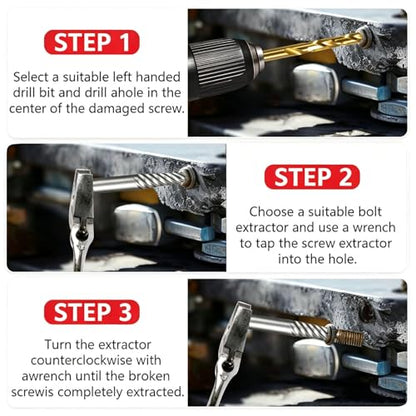 STEP 1

Select a suitable left handed drill bit and drill ahole in the center of the damaged screw.

STEP 2

Choose a suitable bolt extractor and use a wrench to tap the screw extractor into the hole.

STEP 3

Turn the extractor counterclockwise with awrench until the broken screwis completely extracted.