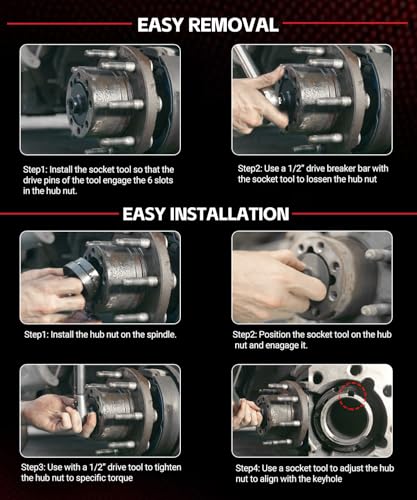 EASY REMOVAL

Step1: Install the socket tool so that the drive pins of the tool engage the 6 slots in the hub nut.

Step2: Use a 1/2" drive breaker bar with the socket tool to lossen the hub nut

EASY INSTALLATION

Step1: Install the hub nut on the spindle.

Step2: Position the socket tool on the hub nut and enagage it.

Step3: Use with a 1/2" drive tool to tighten the hub nut to specific torque

Step4: Use a socket tool to adjust the hub nut to align with the keyhole