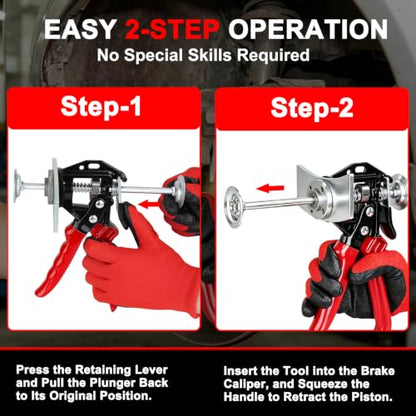 EASY 2-STEP OPERATION
No Special Skills Required

Step-1

Step-2

Press the Retaining Lever and Pull the Plunger Back to Its Original Position.

Insert the Tool into the Brake Caliper, and Squeeze the Handle to Retract the Piston.