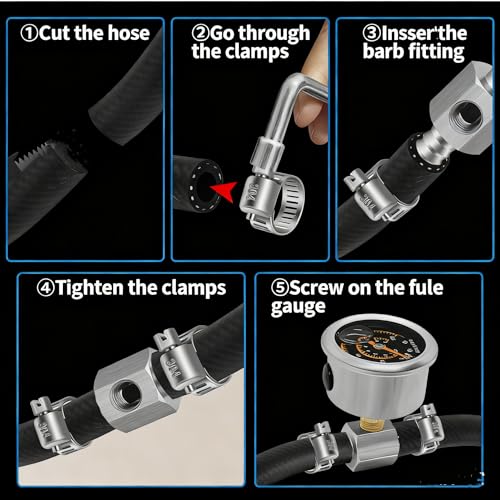 ①Cut the hose

②Go through the clamps

③Insser'the barb fitting

④Tighten the clamps

⑤Screw on the fule gauge