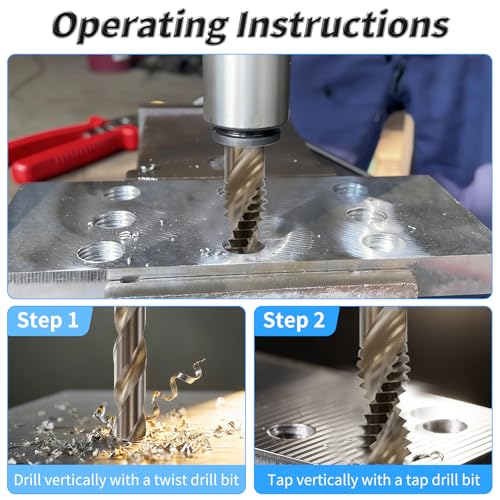 Operating Instructions

Step 1

Drill vertically with a twist drill bit

Step 2

Tap vertically with a tap drill bit