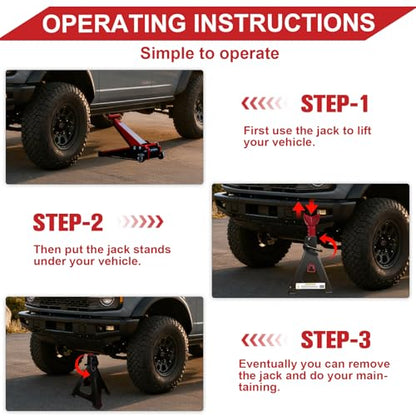 OPERATING INSTRUCTIONS

Simple to operate

STEP-1

First use the jack to lift your vehicle.

STEP-2

Then put the jack stands under your vehicle.

STEP-3

Eventually you can remove the jack and do your maintaining.