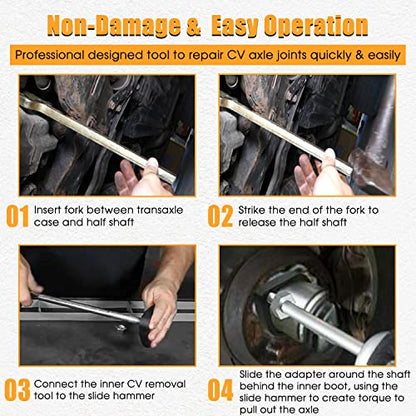 Non-Damage & Easy Operation

Professional designed tool to repair CV axle joints quickly & easily

01 Insert fork between transaxle case and half shaft

02 Strike the end of the fork to release the half shaft

03 Connect the inner CV removal tool to the slide hammer

04 Slide the adapter around the shaft behind the inner boot, using the slide hammer to create torque to pull out the axle