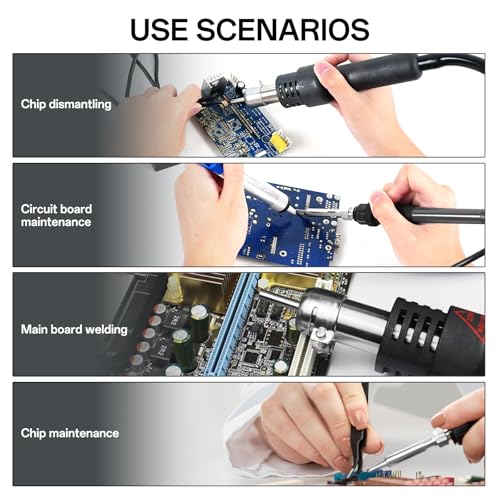 USE SCENARIOS

Chip dismantling

Circuit board maintenance

Main board welding

Chip maintenance