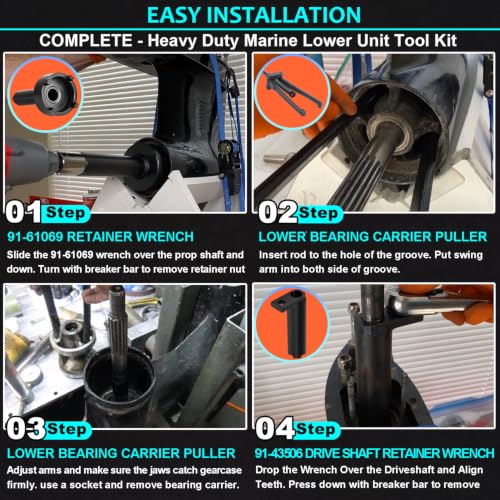 EASY INSTALLATION

COMPLETE - Heavy Duty Marine Lower Unit Tool Kit

01 Step

91-61069 RETAINER WRENCH

Slide the 91-61069 wrench over the prop shaft and down. Turn with breaker bar to remove retainer nut

02 Step

LOWER BEARING CARRIER PULLER

Insert rod to the hole of the groove. Put swing arm into both side of groove.

03 Step

LOWER BEARING CARRIER PULLER

Adjust arms and make sure the jaws catch gearcase firmly. use a socket and remove bearing carrier.

04 Step

91-43506 DRIVE SHAFT RETAINER WRENCH

Drop the Wrench Over the Driveshaft and Align Teeth. Press down with breaker bar to remove