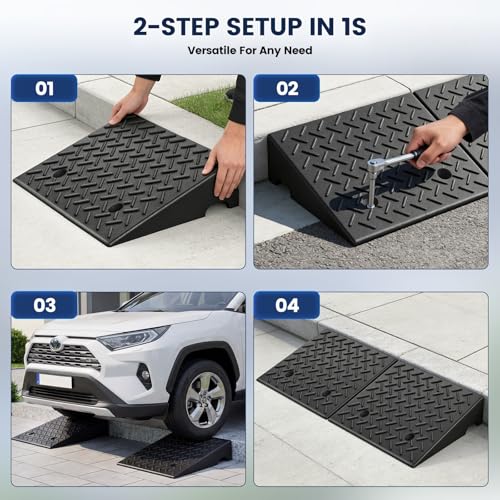 2-STEP SETUP IN 1S
Versatile For Any Need

01

02

03

04