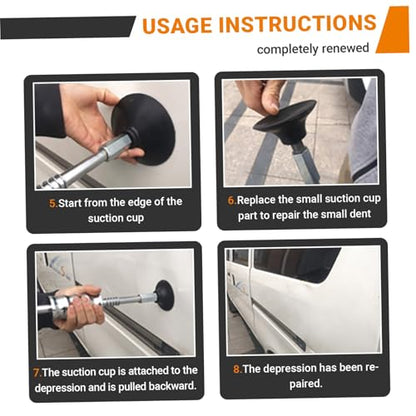 USAGE INSTRUCTIONS

completely renewed

5.Start from the edge of the suction cup

6.Replace the small suction cup part to repair the small dent

7.The suction cup is attached to the depression and is pulled backward.

8.The depression has been repaired.