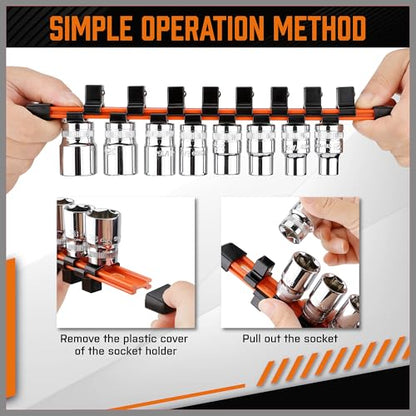 SIMPLE OPERATION METHOD

Remove the plastic cover of the socket holder

Pull out the socket