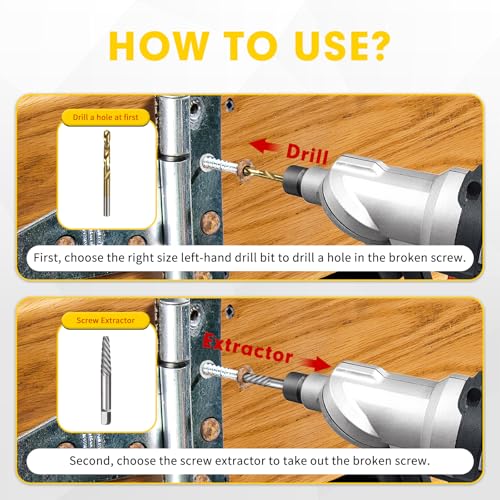 HOW TO USE?

Drill a hole at first

Drill

First, choose the right size left-hand drill bit to drill a hole in the broken screw.

Screw Extractor

Extractor

Second, choose the screw extractor to take out the broken screw.